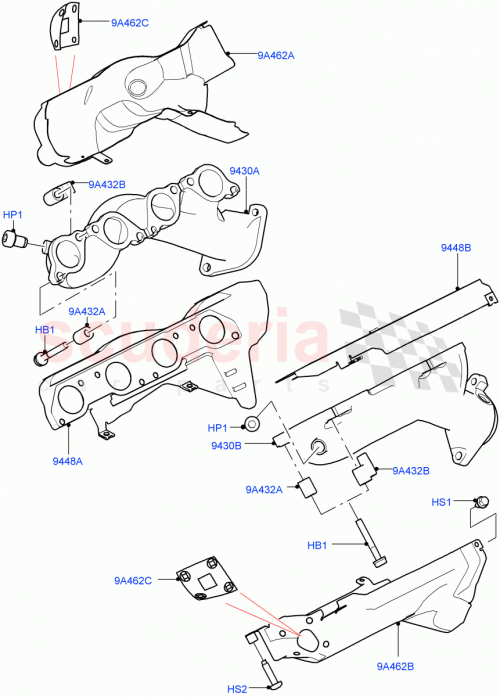 9A462C
9A462A
9430A
9A432B
HP1
9448B
9A432A
HB1
scuderia
car parts
HP1
9430B
9448A
9A432B
9A432A
HS1
HB1
9A462C
9A462B
HS2