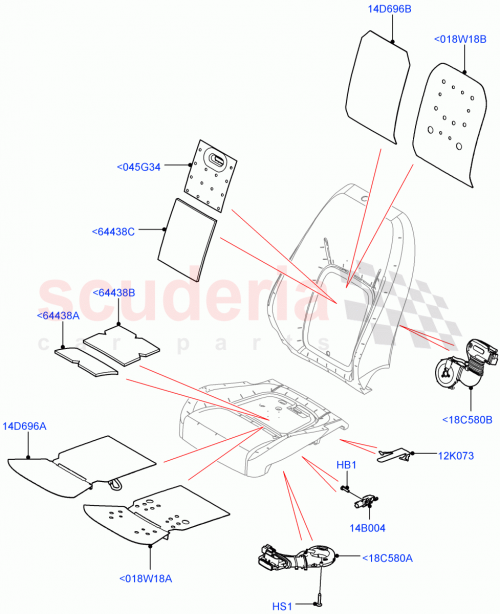 14D696B
<018W18B
<045G34
<64438C
scuderia
car parts
<64438B
<64438A
<18C580B
14D696A
12K073
HB1
14B004
<18C580A
<018W18A
HS1