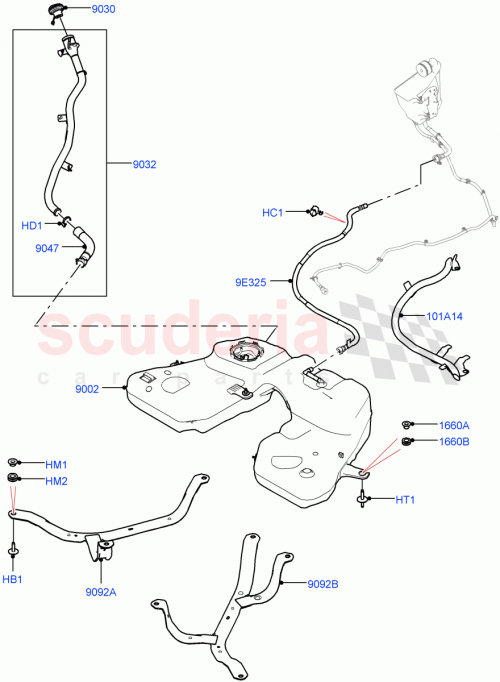 9030
9032
HD1
9047
HC1
9E325
101A14
scuderia
car parts
9002
1660A
1660B
HM1
HM2
HT1
HB1
9092A
9092B