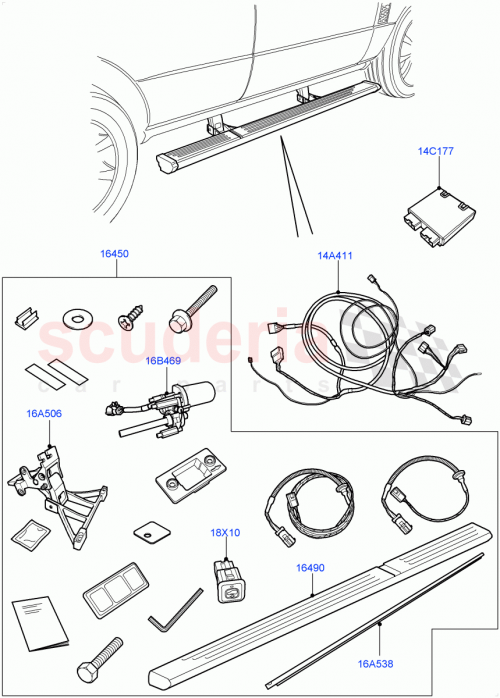 14C177

16450

14A411

scuderia
car parts

16B469

16A506

18X10

16490

16A538