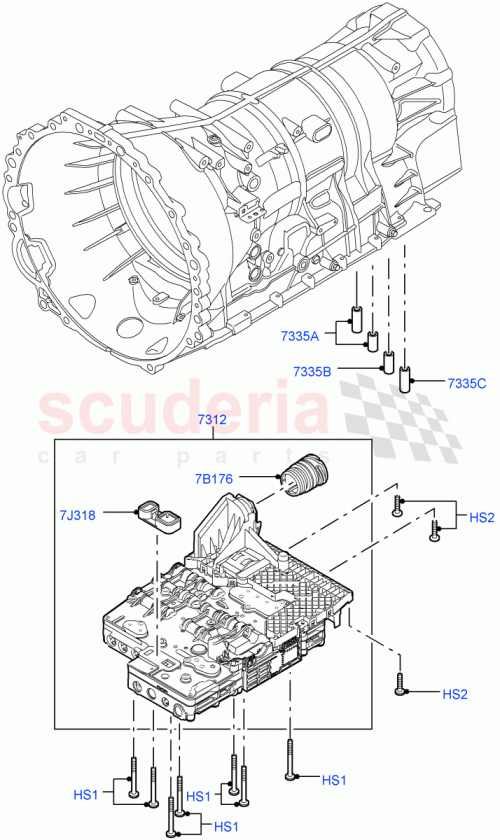 7335A
7335B
7335C
scuderia
car parts
7312
7B176
7J318
HS2
HS2
HS1
HS1
HS1
HS1