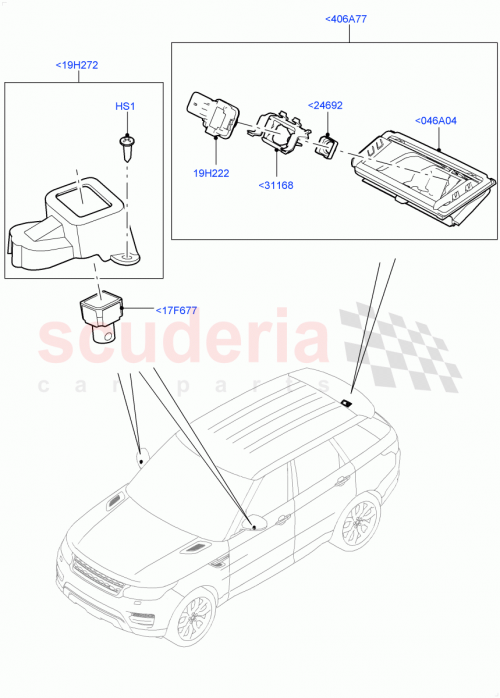 <406A77

<19H272

HS1

<24692

<046A04

19H222

<31168

<17F677

scuderia
car parts