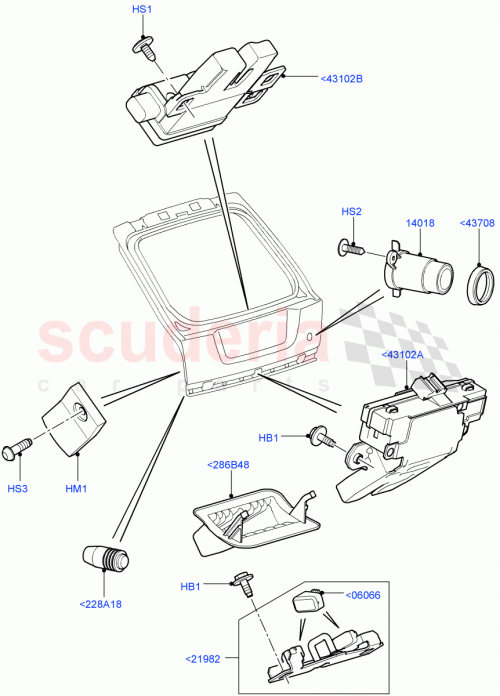 HS1
<43102B
HS2
14018
<43708
scuderia
car parts
<43102A
HB1
HS3
HM1
<286B48
<228A18
HB1
<06066
<21982