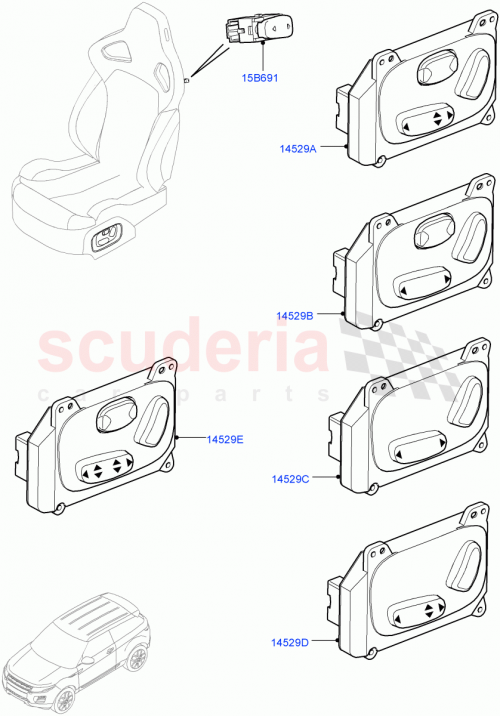 15B691

14529A

14529B

scuderia
car parts

14529E

14529C

14529D