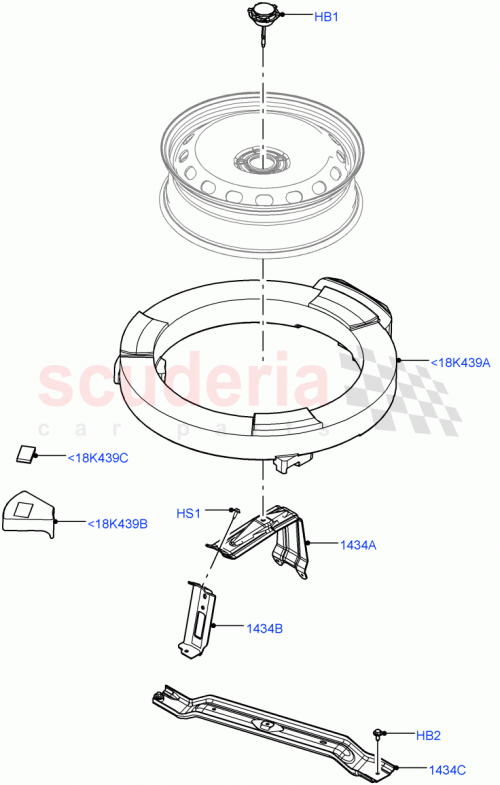 HB1

<18K439A

scuderia
car parts

<18K439C

<18K439B

HS1

1434A

1434B

HB2

1434C