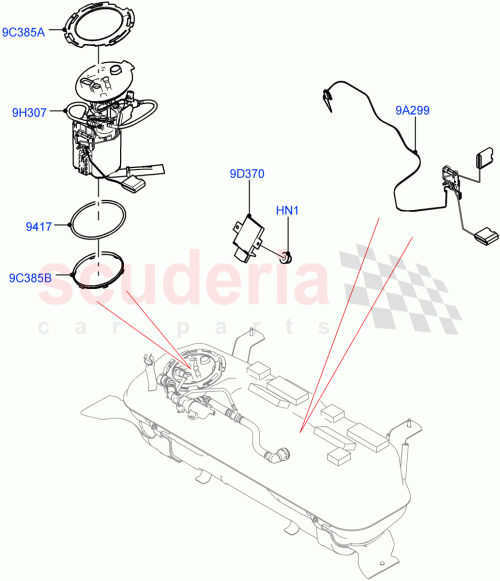 9C385A

9H307

9A299

9D370

HN1

9417

9C385B

scuderia
car parts