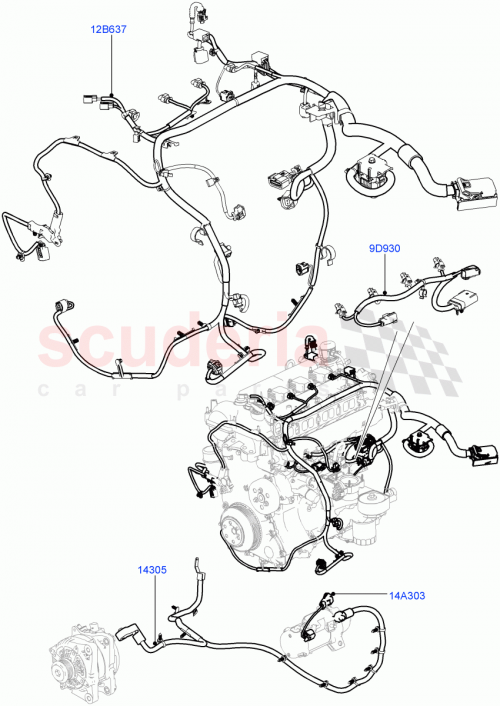 12B637

9D930

scuderia
car parts

14305

14A303