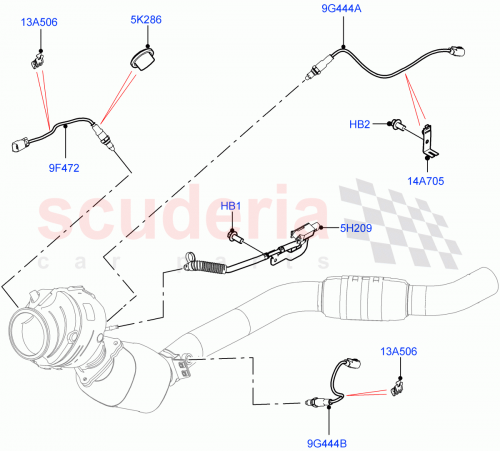 13A506
5K286
9G444A
9F472
HB2
14A705
scuderia
car parts
HB1
5H209
13A506
9G444B