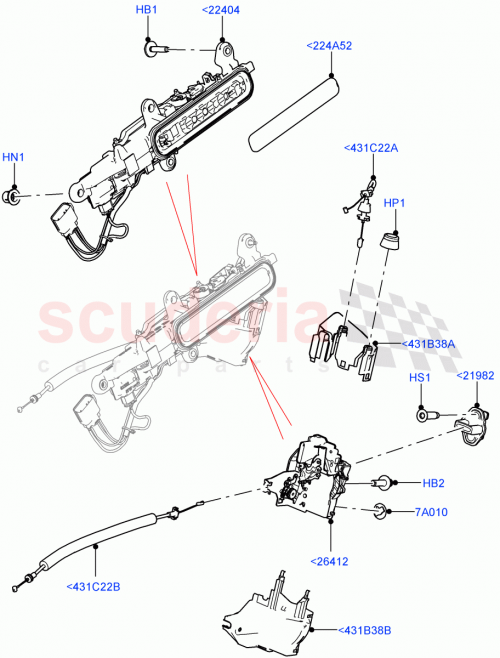 HB1
<22404
<224A52
HN1
<431C22A
HP1
scuderia
car parts
<431B38A
HS1
<21982
HB2
7A010
<26412
<431C22B
<431B38B