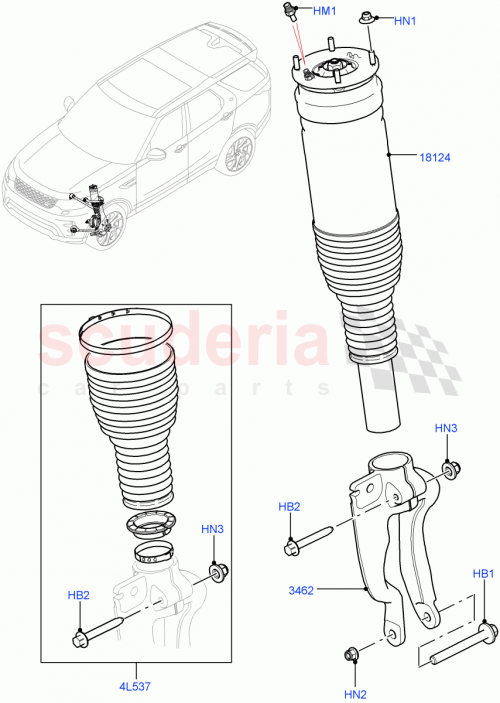 HM1
HN1
18124
scuderia
car parts
HN3
HB2
HN3
HB2
3462
HB1
4L537
HN2