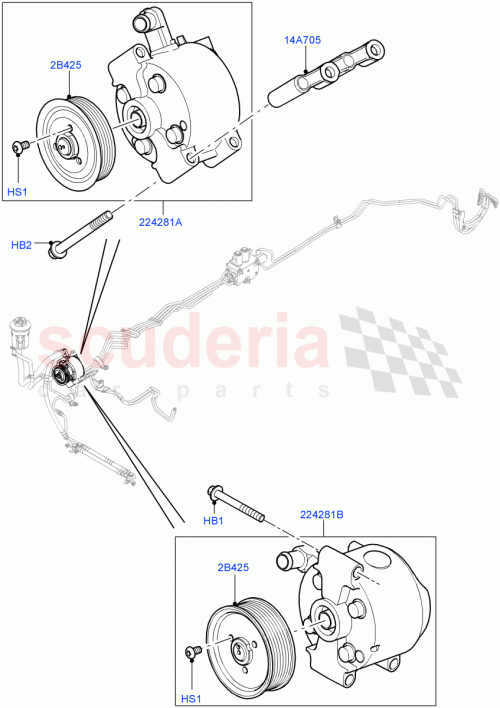 2B425
14A705
HS1
224281A
HB2
scuderia
car parts
HB1
224281B
2B425
HS1