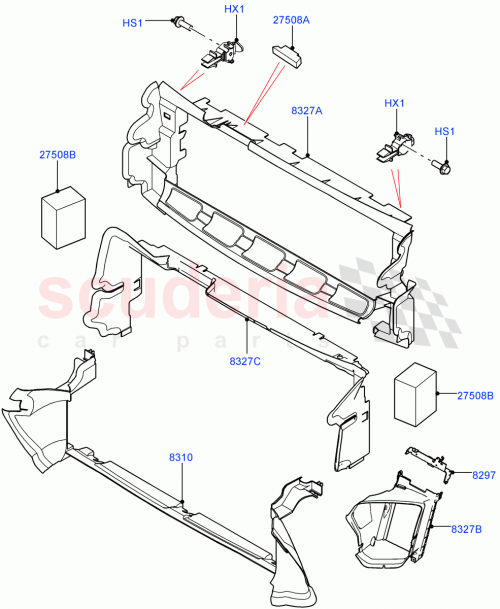 HS1
HX1
27508A
8327A
HX1
HS1
27508B
scuderia
car parts
8327C
27508B
8310
8297
8327B