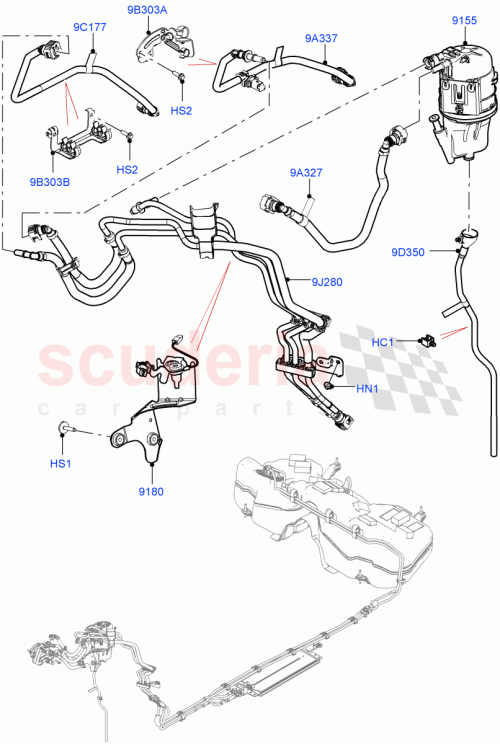 9C177
9B303A
9A337
9155
HS2
HS2
9B303B
9A327
9D350
9J280
HC1
HN1
HS1
9180
scuderia
car parts