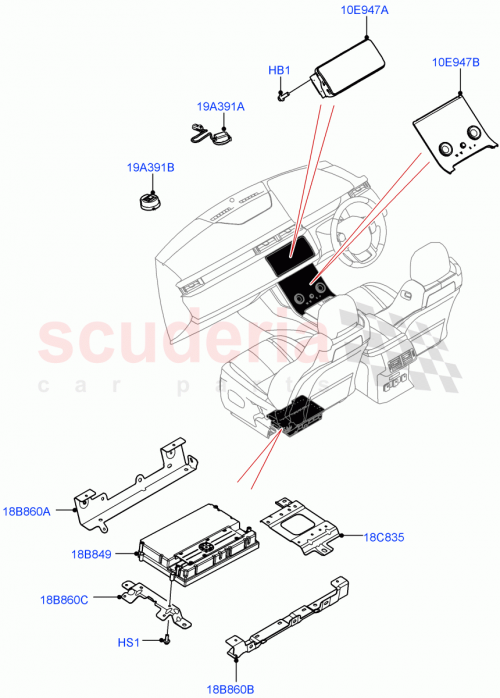 10E947A
HB1
10E947B
19A391A
19A391B
scuderia
car parts
18B860A
18B849
18C835
18B860C
HS1
18B860B