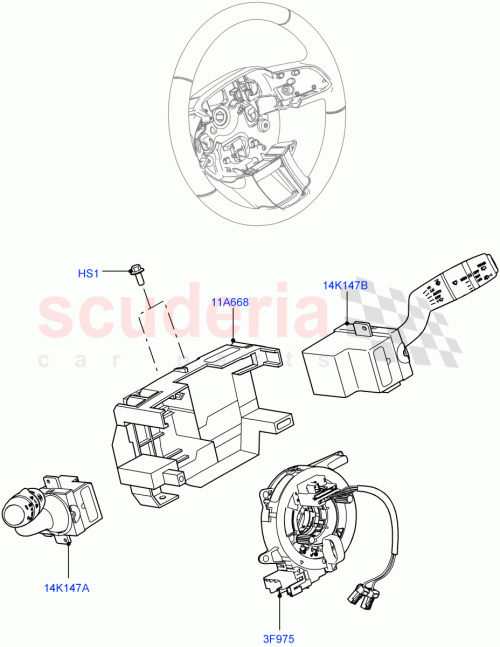 HS1

11A668

14K147B

scuderia
car parts

14K147A

3F975