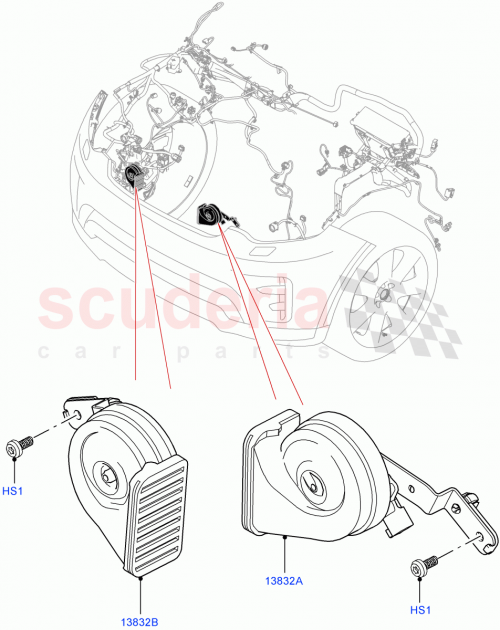 scuderia
car parts

HS1

13832B

13832A

HS1