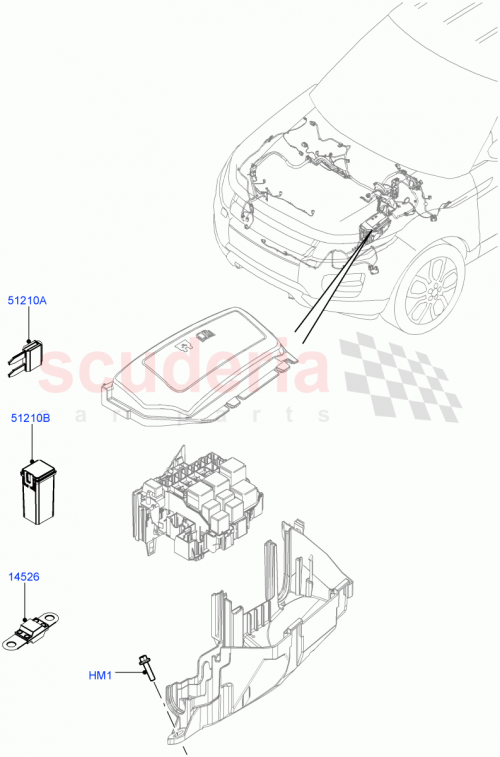 51210A

scuderia
car parts

51210B

14526

HM1