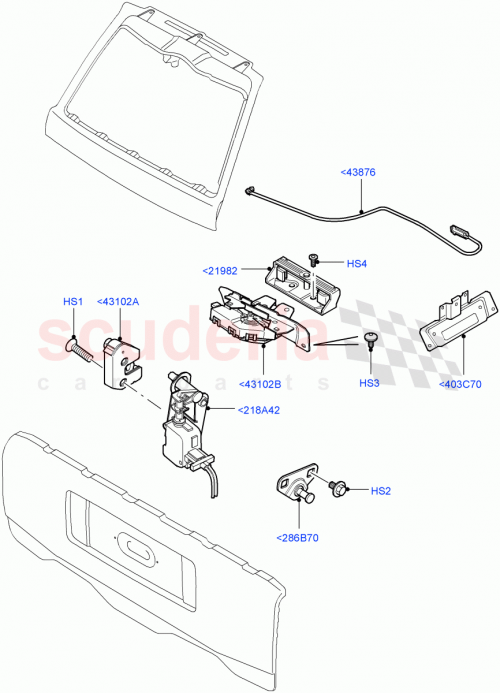 <43876

<21982

HS4

HS1

<43102A

scuderia
c a r p a r t s

<43102B

HS3

<403C70

<218A42

HS2

<286B70