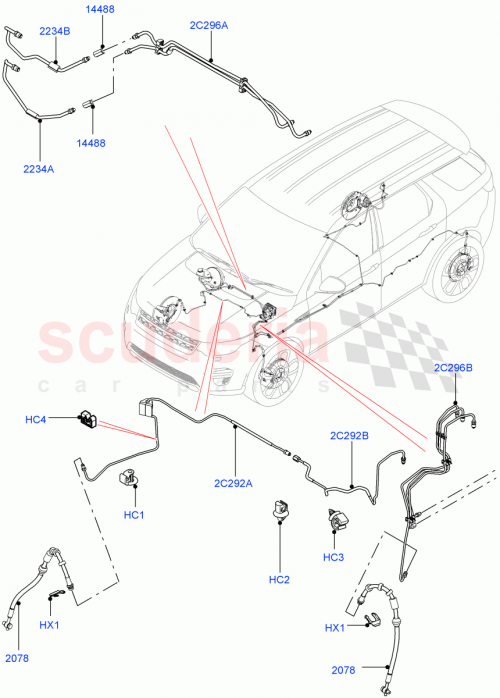 14488
2234B
2C296A
14488
2234A
scuderia
car parts
2C296B
HC4
2C292B
2C292A
HC1
HC3
HC2
HX1
HX1
2078
2078