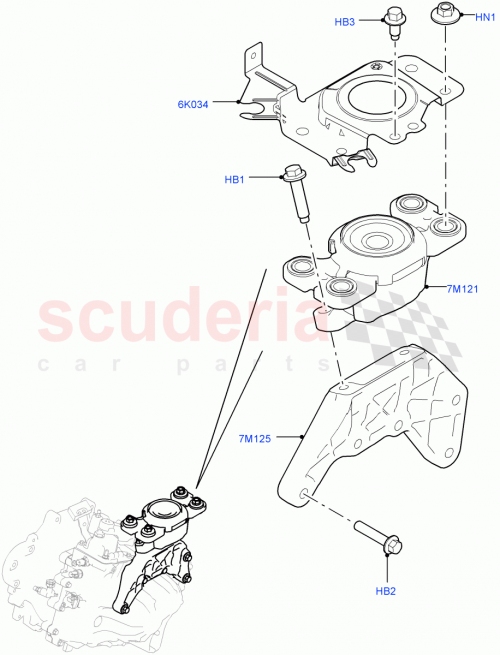 HB3
HN1
6K034
HB1
7M121
scuderia
car parts
7M125
HB2