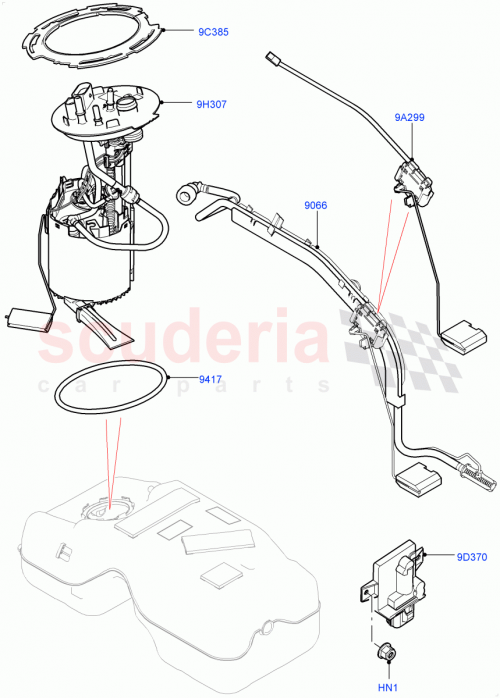 9C385

9H307

9A299

9066

scuderia
car parts

9417

9D370

HN1