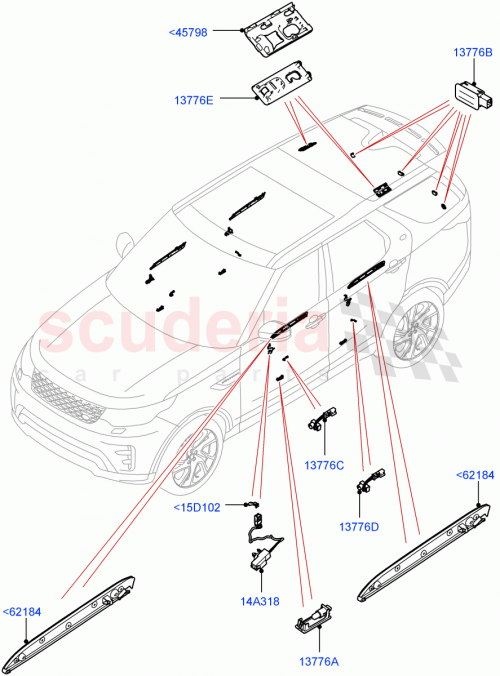 <45798

13776B

13776E

scuderia
car parts

13776C

<62184

<15D102

13776D

14A318

<62184

13776A