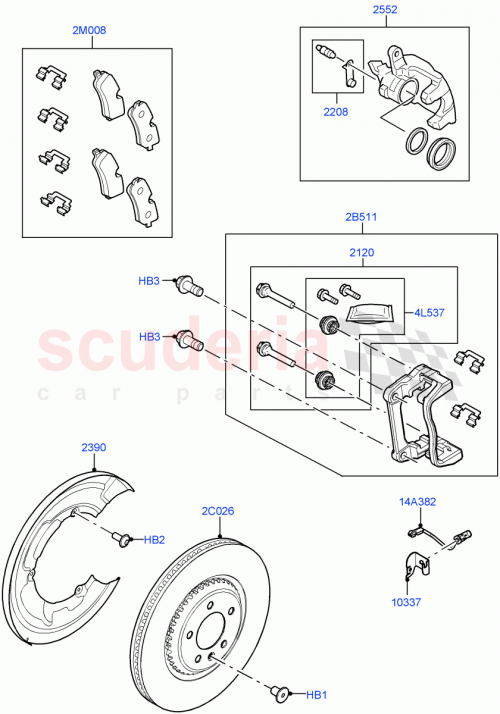 2M008

2552

2208

2B511

2120

HB3

HB3

4L537

scuderia
car parts

2390

HB2

2C026

14A382

10337

HB1