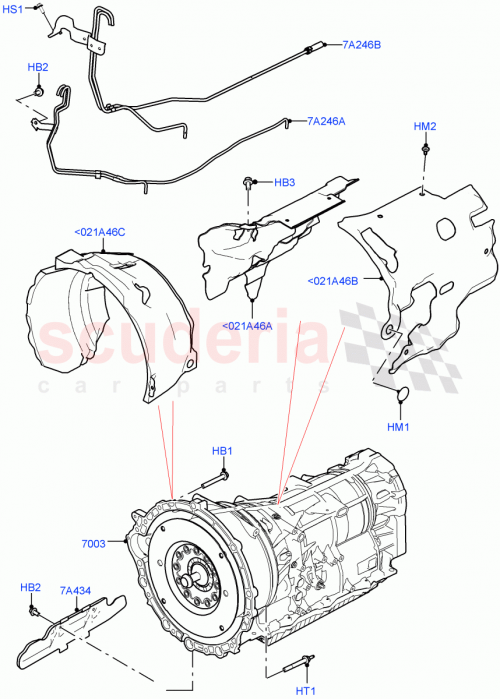 HS1
7A246B
HB2
7A246A
HM2
HB3
<021A46C
<021A46B
<021A46A
scuderia
car parts
HM1
HB1
7003
HB2
7A434
HT1