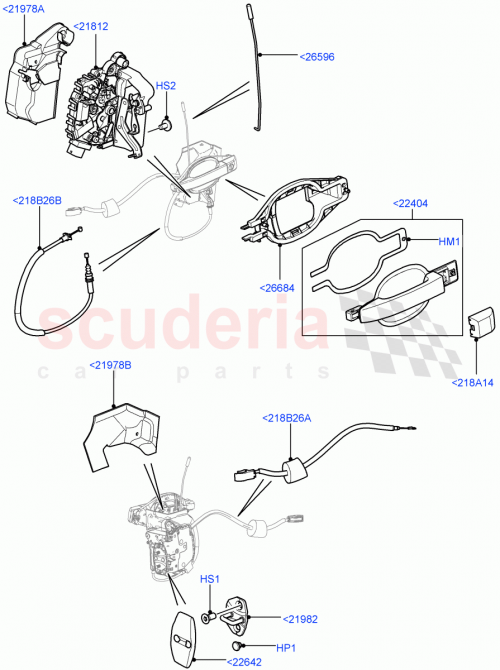 <21978A
<21812
HS2
<26596
<218B26B
<22404
HM1
<26684
scuderia
car parts
<218A14
<21978B
<218B26A
HS1
<21982
HP1
<22642