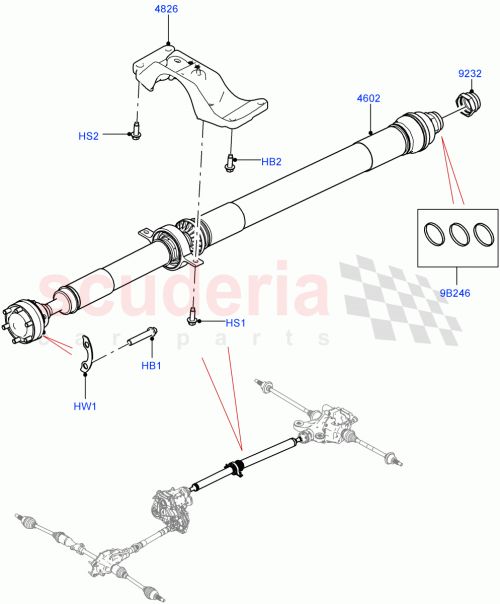 4826

9232

4602

HS2

HB2

9B246

scuderia
car parts

HS1

HB1

HW1