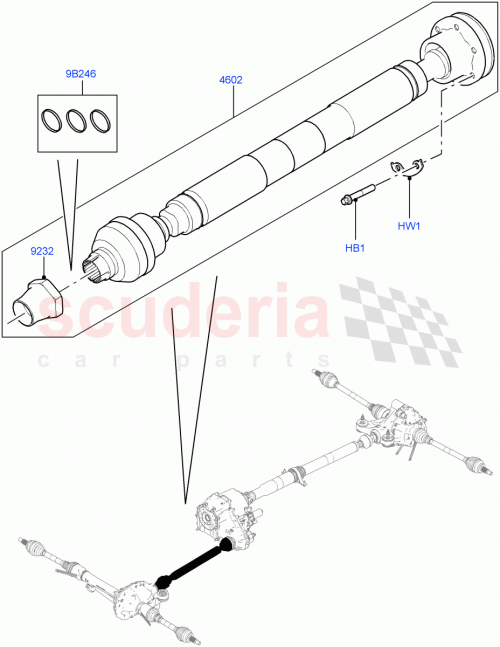 9B246

4602

9232

HW1

HB1

scuderia
car parts