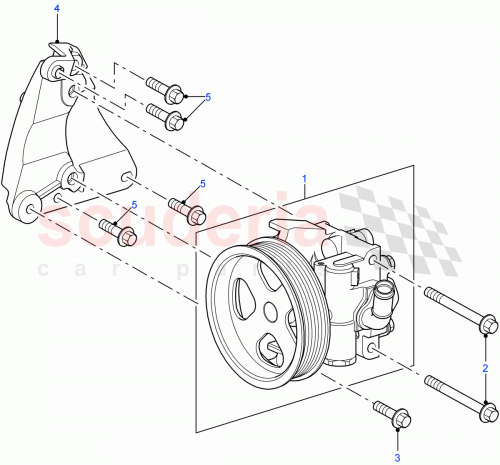 4
5
1
5
5
scuderia
car parts
2
3