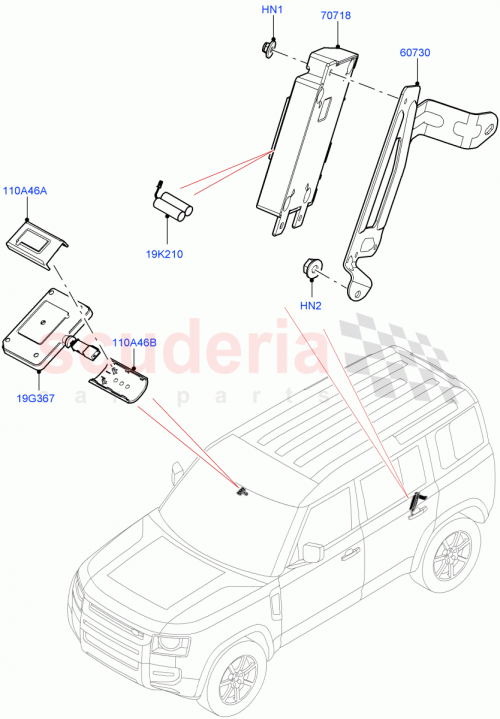 HN1
70718
60730
110A46A
19K210
HN2
110A46B
19G367
scuderia
car parts