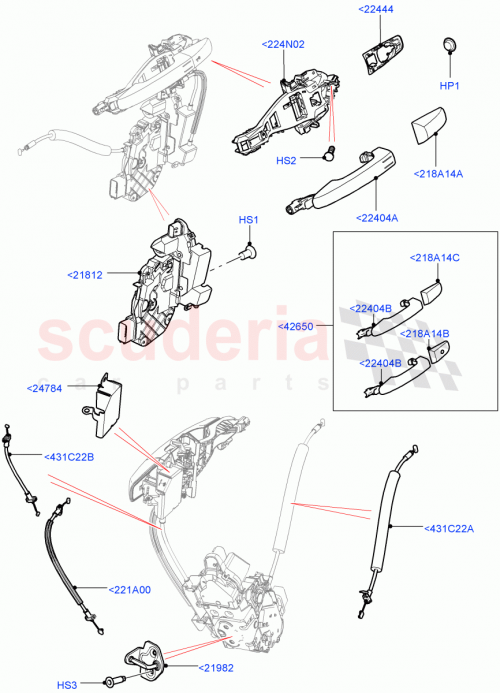 <22444
<224N02
HP1
HS2
<218A14A
<22404A
HS1
<21812
<218A14C
<22404B
<42650
<218A14B
<22404B
scuderia
car parts
<24784
<431C22B
<431C22A
<221A00
<21982
HS3