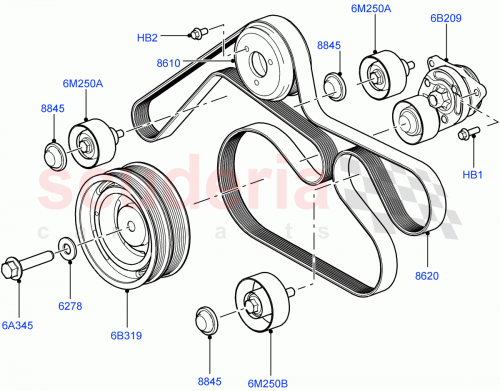 6M250A
6B209
HB2
8845
8610
6M250A
8845
HB1
scuderia
c a r p a r t s
8620
6278
6A345
6B319
8845
6M250B