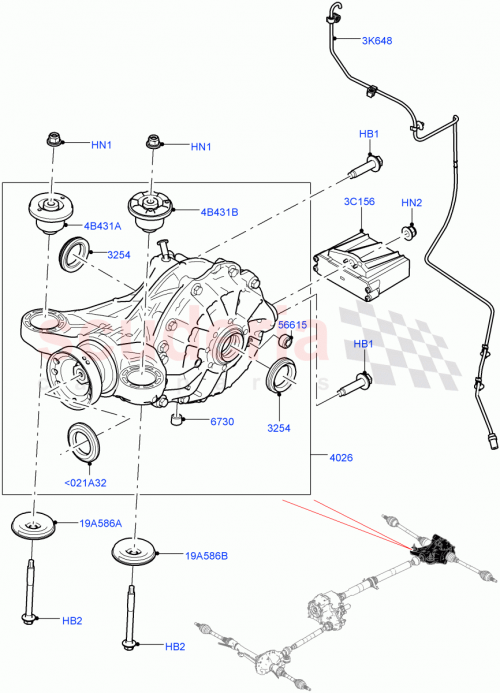 3K648

HN1

HN1

HB1

3C156

HN2

4B431A

4B431B

3254

56615

HB1

6730

3254

4026

<021A32

19A586A

19A586B

HB2

HB2

scuderia car parts