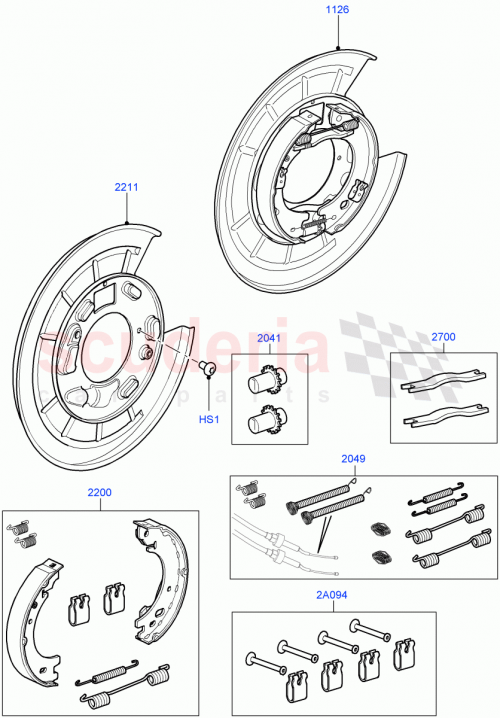 1126

2211

scuderia
car parts

2041

2700

HS1

2049

2200

2A094