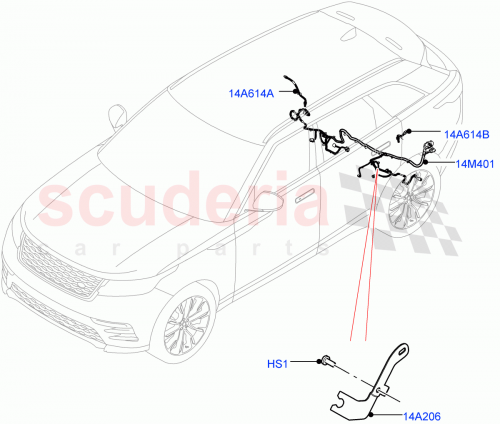 14A614A
14A614B
14M401
scuderia
car parts
HS1
14A206