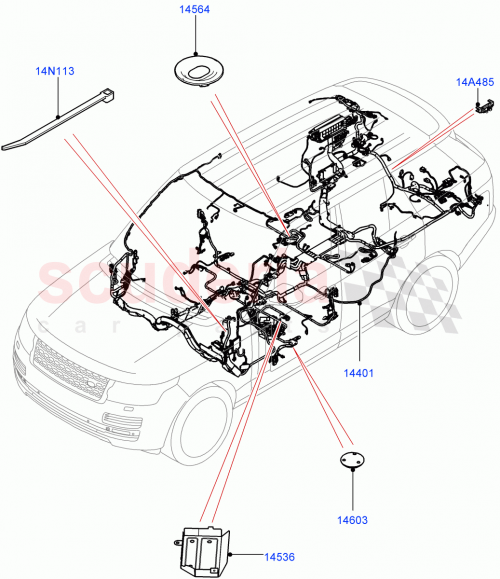 14564

14N113

14A485

scuderia
car parts

14401

14603

14536