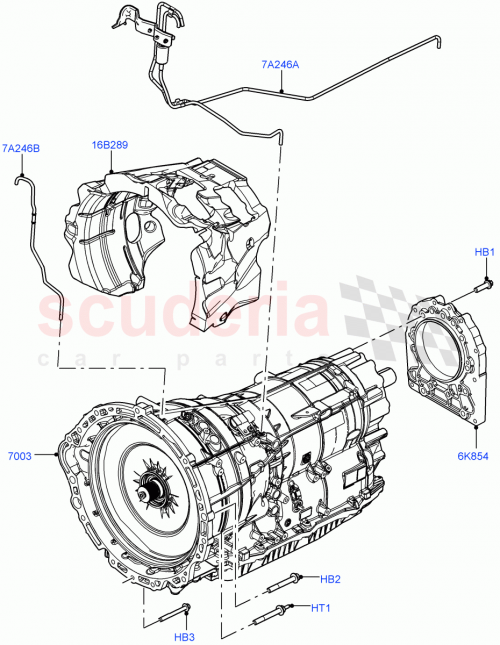 7A246A

7A246B

16B289

HB1

scuderia
car parts

7003

6K854

HB2

HT1

HB3