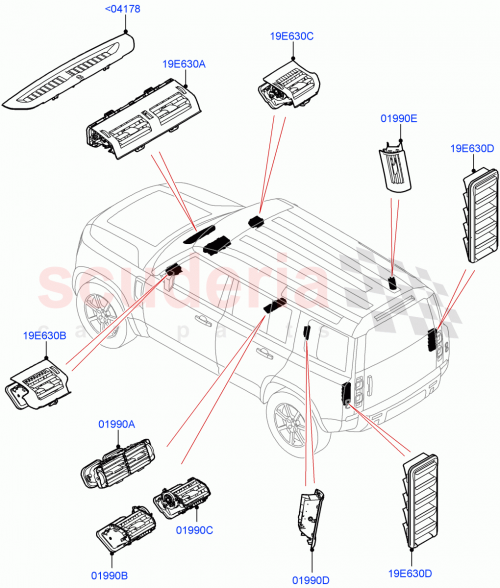 <04178

19E630A

19E630C

01990E

19E630D

scuderia
car parts

19E630B

01990A

01990C

01990B

01990D

19E630D