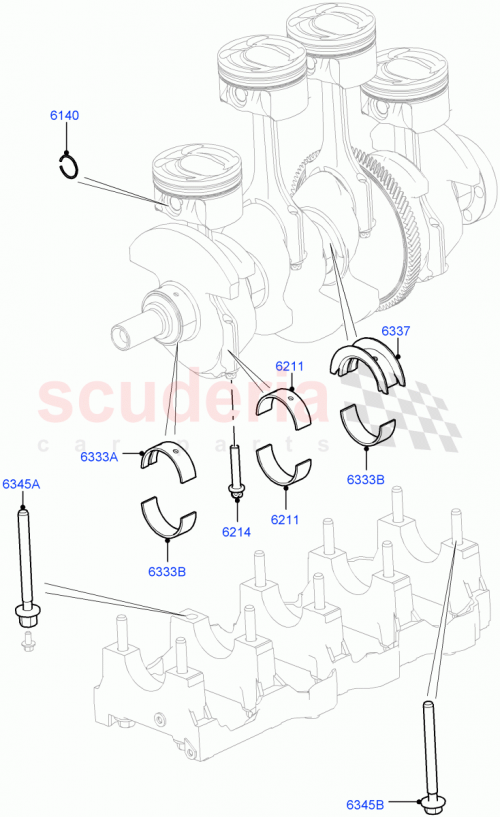 6140
6337
6211
scuderia
car parts
6333A
6333B
6345A
6214
6211
6333B
6345B