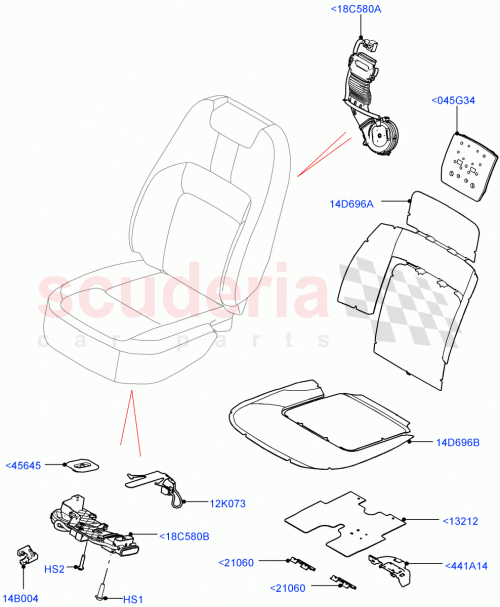 <18C580A
<045G34
14D696A
scuderia
car parts
14D696B
<45645
12K073
<13212
<18C580B
<21060
<441A14
HS2
<21060
14B004
HS1