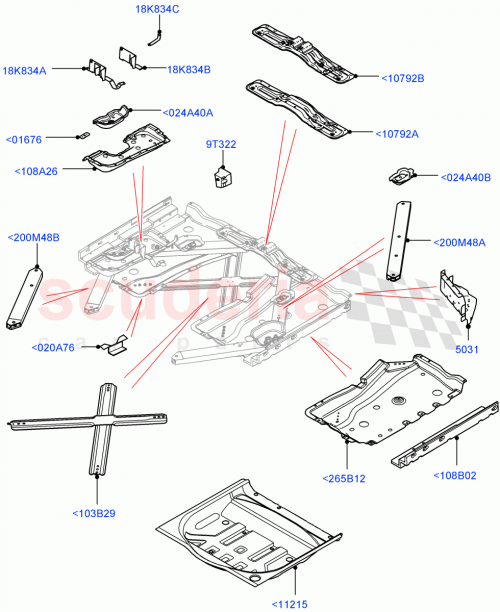 18K834C
18K834A
18K834B
<10792B
<024A40A
<10792A
<01676
9T322
<108A26
<024A40B
<200M48B
<200M48A
scuderia
car parts
<020A76
5031
<265B12
<108B02
<103B29
<11215