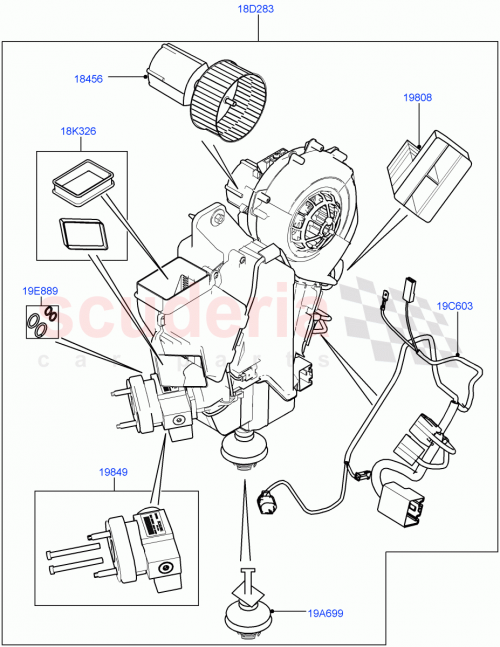 18D283

18456

19808

18K326

19E889

19C603

scuderia
car parts

19849

19A699