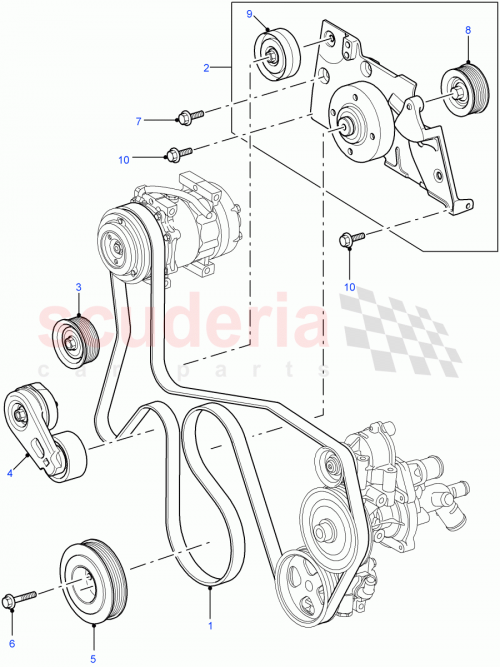 9
8
2
7
10
10
3
scuderia
car parts
4
1
6
5