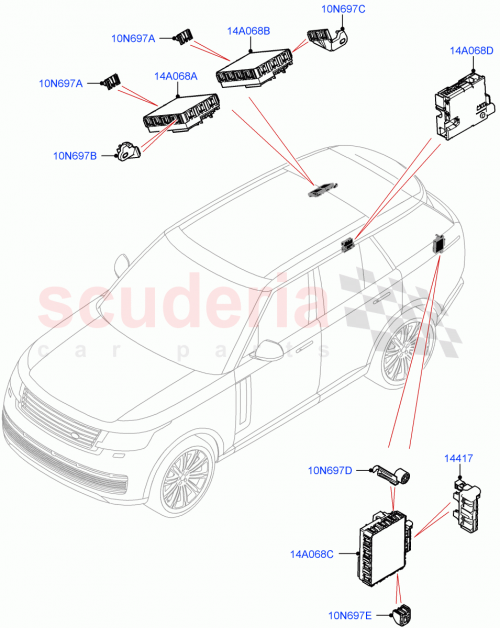 10N697C
10N697A
14A068B
14A068D
10N697A
14A068A
10N697B
scuderia
car parts
10N697D
14417
14A068C
10N697E