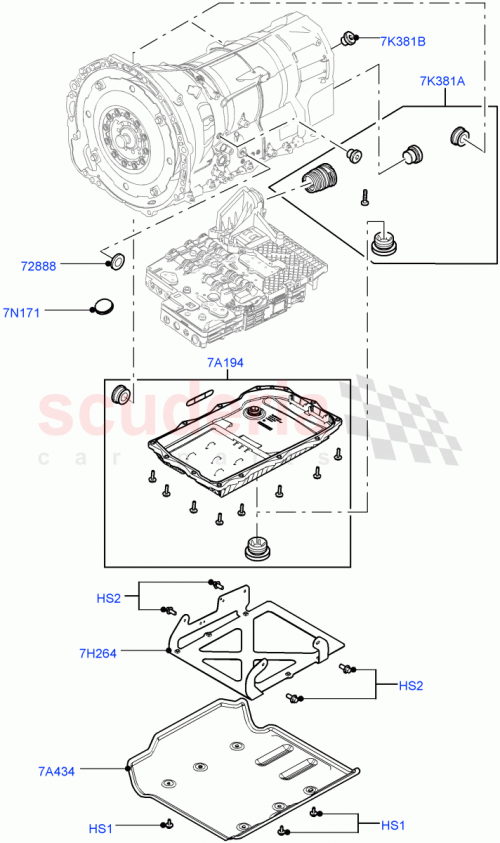 7K381B

7K381A

72888

7N171

7A194

scuderia
car parts

HS2

7H264

HS2

7A434

HS1

HS1