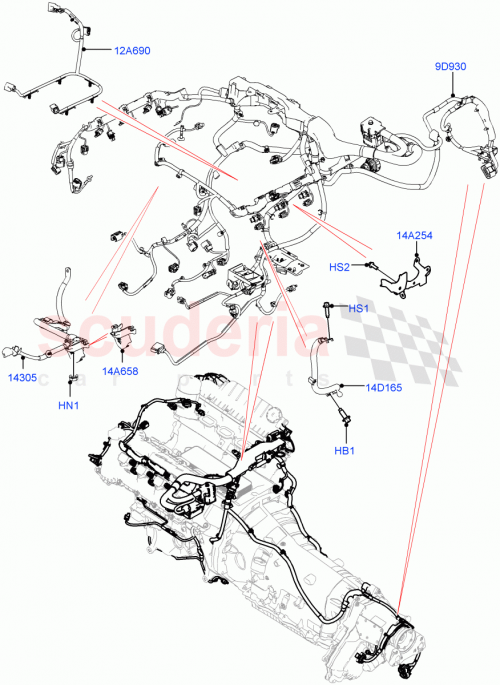 12A690

9D930

14A254

HS2

HS1

scuderia
car parts

14305

14A658

HN1

14D165

HB1