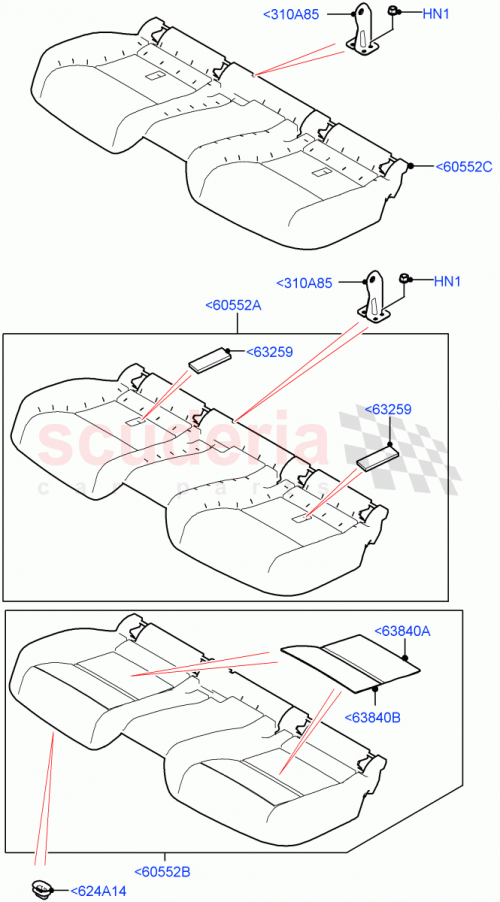 <310A85
HN1
<60552C
<310A85
HN1
<60552A
<63259
<63259
scuderia
car parts
<63840A
<63840B
<60552B
<624A14